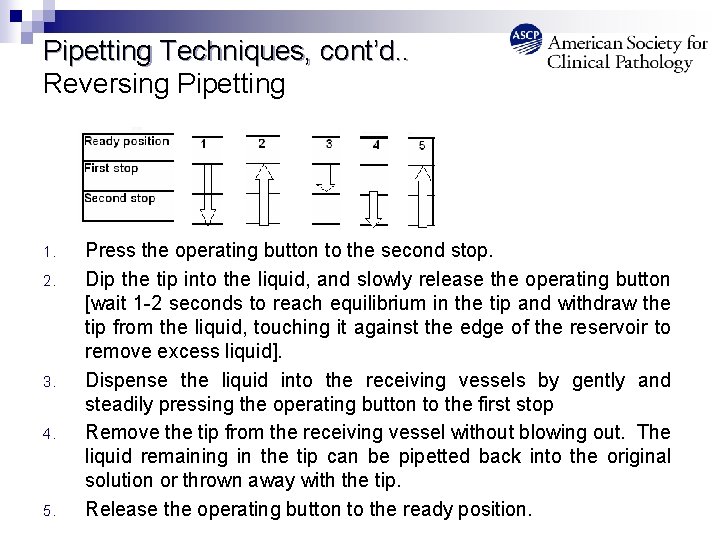 Pipetting Techniques, cont'd..
Reversing Pipetting

ASCP American Society for Clinical Pathology

Ready position
First stop
Second stop

1 2 3 4 5

1. Press the operating button to the second stop.
2. Dip the tip into the liquid, and slowly release the operating button [wait 1-2 seconds to reach equilibrium in the tip and withdraw the tip from the liquid, touching it against the edge of the reservoir to remove excess liquid].
3. Dispense the liquid into the receiving vessels by gently and steadily pressing the operating button to the first stop
4. Remove the tip from the receiving vessel without blowing out. The liquid remaining in the tip can be pipetted back into the original solution or thrown away with the tip.
5. Release the operating button to the ready position.