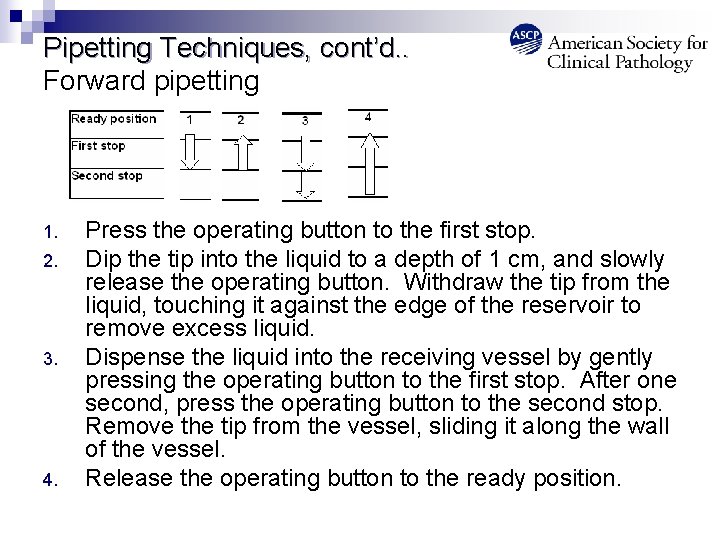 Pipetting Techniques, cont'd..
Forward pipetting

ASCP American Society for Clinical Pathology

Ready position
First stop
Second stop
1 2 3 4

1. Press the operating button to the first stop.
2. Dip the tip into the liquid to a depth of 1 cm, and slowly release the operating button. Withdraw the tip from the liquid, touching it against the edge of the reservoir to remove excess liquid.
3. Dispense the liquid into the receiving vessel by gently pressing the operating button to the first stop. After one second, press the operating button to the second stop. Remove the tip from the vessel, sliding it along the wall of the vessel.
4. Release the operating button to the ready position.