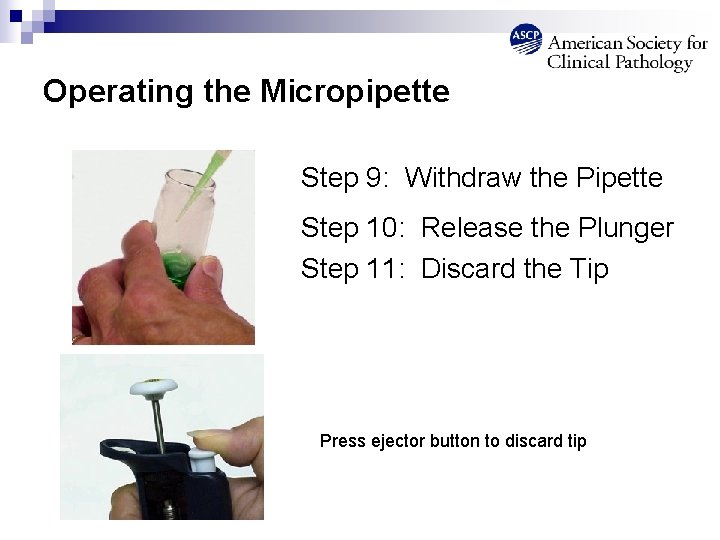 ASCP American Society for Clinical Pathology

Operating the Micropipette

Step 9: Withdraw the Pipette

Step 10: Release the Plunger

Step 11: Discard the Tip

Press ejector button to discard tip