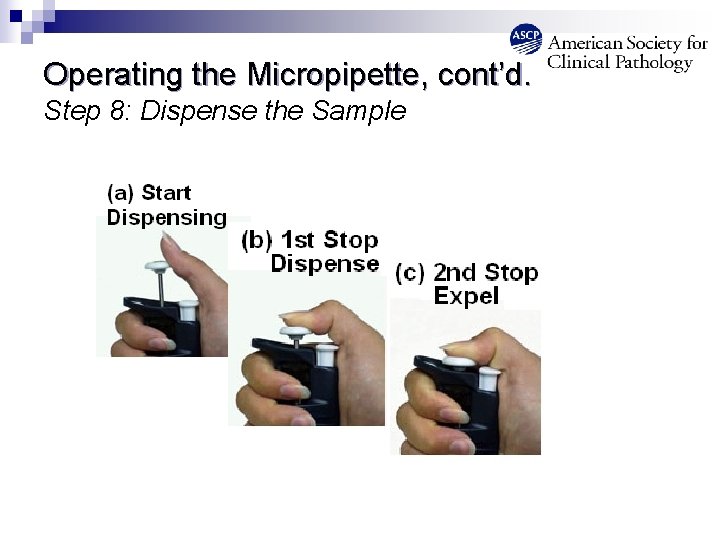 ASCP American Society for Clinical Pathology

Operating the Micropipette, cont'd.
Step 8: Dispense the Sample

(a) Start Dispensing

(b) 1st Stop Dispense

(c) 2nd Stop Expel