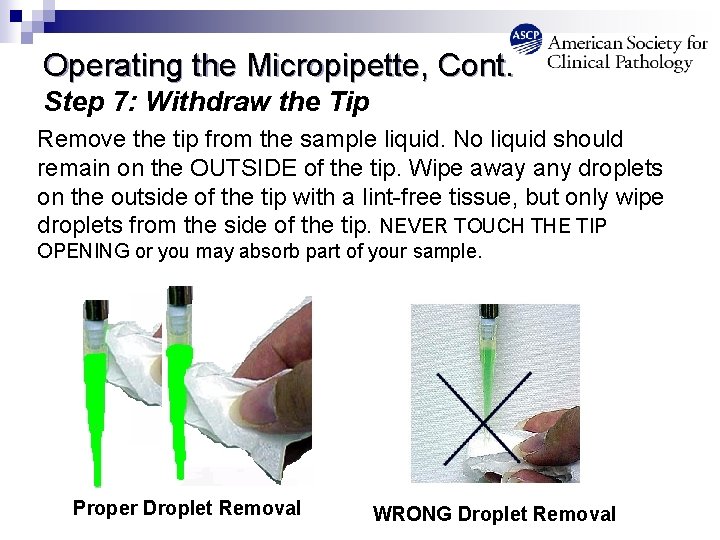 ASCP American Society for Clinical Pathology

Operating the Micropipette, Cont.
Step 7: Withdraw the Tip

Remove the tip from the sample liquid. No liquid should remain on the OUTSIDE of the tip. Wipe away any droplets on the outside of the tip with a lint-free tissue, but only wipe droplets from the side of the tip. NEVER TOUCH THE TIP OPENING or you may absorb part of your sample.

Proper Droplet Removal

WRONG Droplet Removal