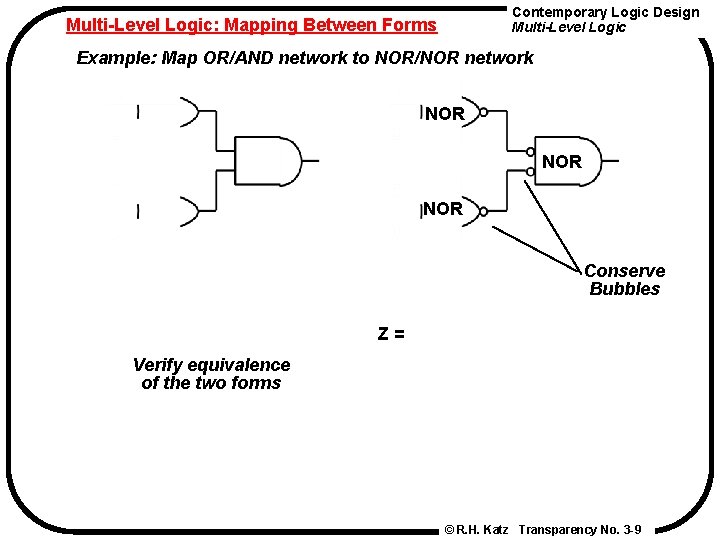 Multi-Level Logic: Mapping Between Forms

Contemporary Logic Design
Multi-Level Logic

Example: Map OR/AND network to NOR/NOR network

NOR

NOR

NOR

Conserve Bubbles

Z =

Verify equivalence of the two forms

©R.H. Katz Transparency No. 3-9