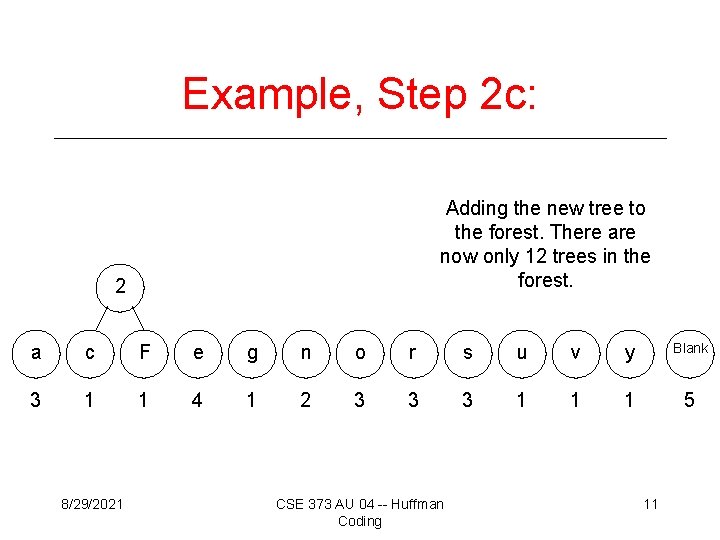 Example, Step 2c:

Adding the new tree to the forest. There are now only 12 trees in the forest.

2

a c F e g n o r s u v y Blank

3 1 1 4 1 2 3 3 3 1 1 1 5

8/29/2021

CSE 373 AU 04 -- Huffman Coding

11