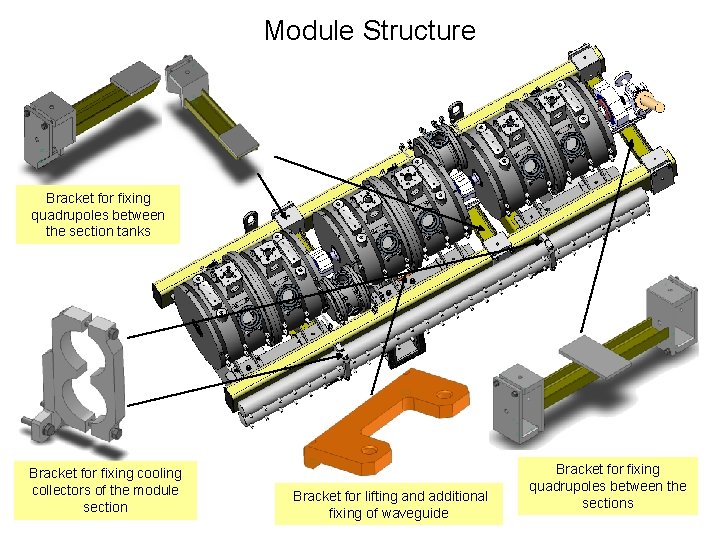 Module Structure

Bracket for fixing quadrupoles between the section tanks

Bracket for fixing cooling collectors of the module section

Bracket for lifting and additional fixing of waveguide

Bracket for fixing quadrupoles between the sections