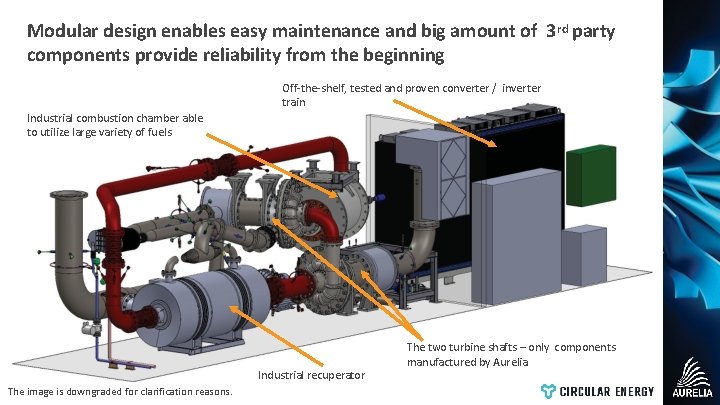 Modular design enables easy maintenance and big amount of 3$^{rd}$ party components provide reliability from the beginning

Off-the-shelf, tested and proven converter / inverter train

Industrial combustion chamber able to utilize large variety of fuels

The two turbine shafts – only components manufactured by Aurelia

Industrial recuperator

The image is downgraded for clarification reasons.

CIRCULAR ENERGY

AURELIA