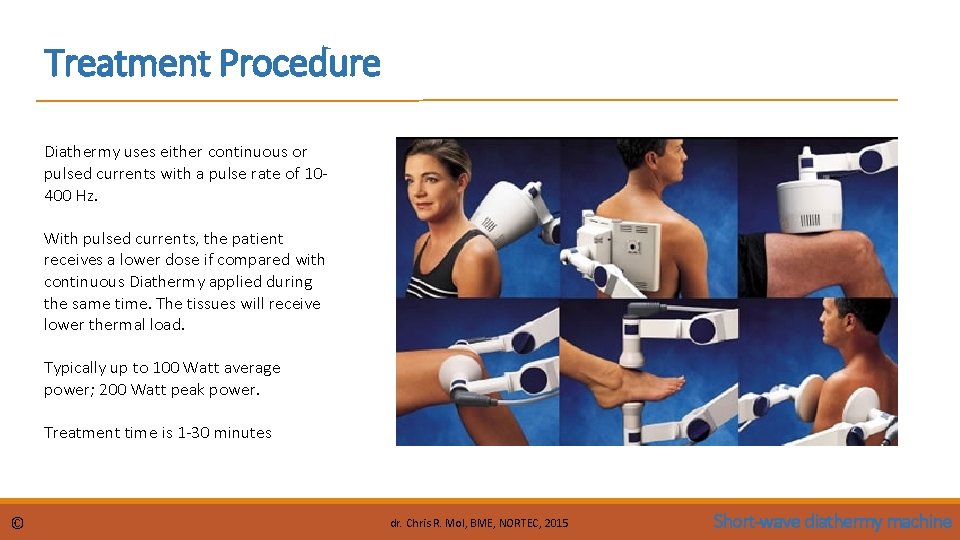 Treatment Procedure

Diathermy uses either continuous or pulsed currents with a pulse rate of 10-400 Hz.

With pulsed currents, the patient receives a lower dose if compared with continuous Diathermy applied during the same time. The tissues will receive lower thermal load.

Typically up to 100 Watt average power; 200 Watt peak power.

Treatment time is 1-30 minutes

©

dr. Chris R. Mol, BME, NORTEC, 2015

Short-wave diathermy machine