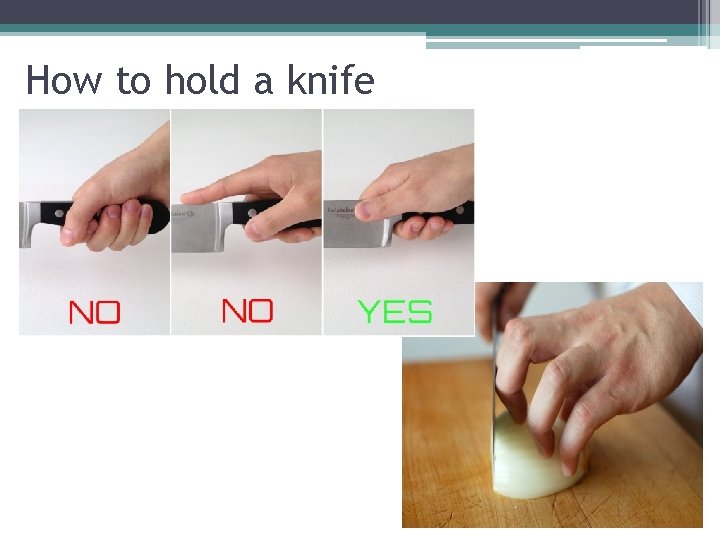 How to hold a knife

NO

NO

YES