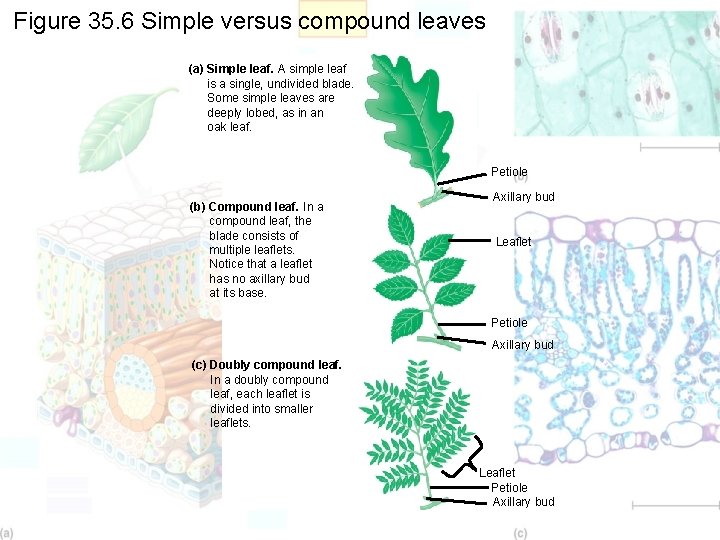 Figure 35.6 Simple versus compound leaves

(a) Simple leaf. A simple leaf is a single, undivided blade. Some simple leaves are deeply lobed, as in an oak leaf.

Petiole

Axillary bud

(b) Compound leaf. In a compound leaf, the blade consists of multiple leaflets. Notice that a leaflet has no axillary bud at its base.

Leaflet

Petiole

Axillary bud

(c) Doubly compound leaf. In a doubly compound leaf, each leaflet is divided into smaller leaflets.

Leaflet

Petiole

Axillary bud

(a)

(c)