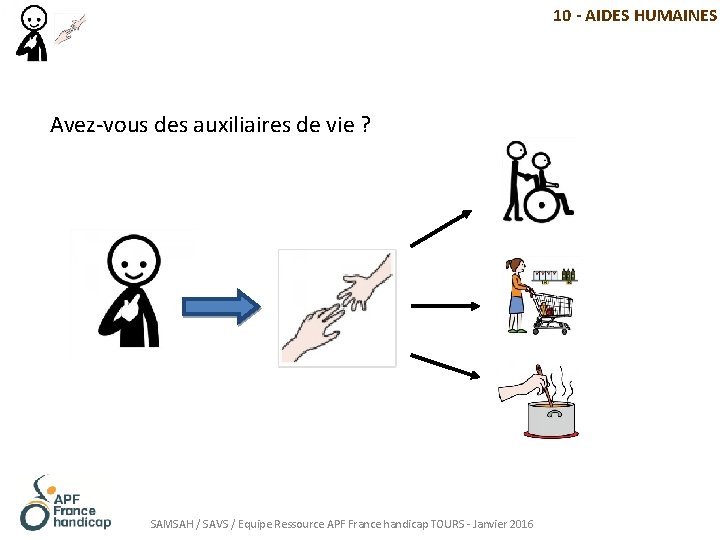 10 - AIDES HUMAINES

Avez-vous des auxiliaires de vie ?

APF France handicap

SAMSAH / SAVS / Equipe Ressource APF France handicap TOURS - Janvier 2016