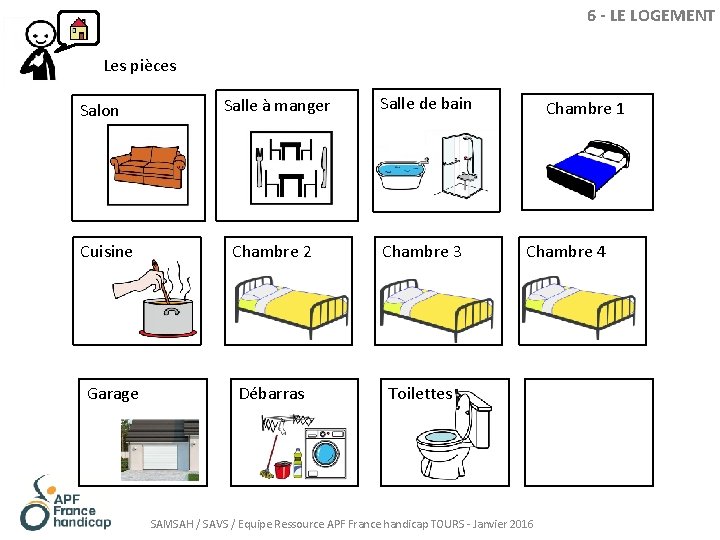 6 - LE LOGEMENT

Les pièces

Salon

Salle à manger

Salle de bain

Chambre 1

Cuisine

Chambre 2

Chambre 3

Chambre 4

Garage

Débarras

Toilettes

APF France handicap

SAMSAH / SAVS / Equipe Ressource APF France handicap TOURS - Janvier 2016