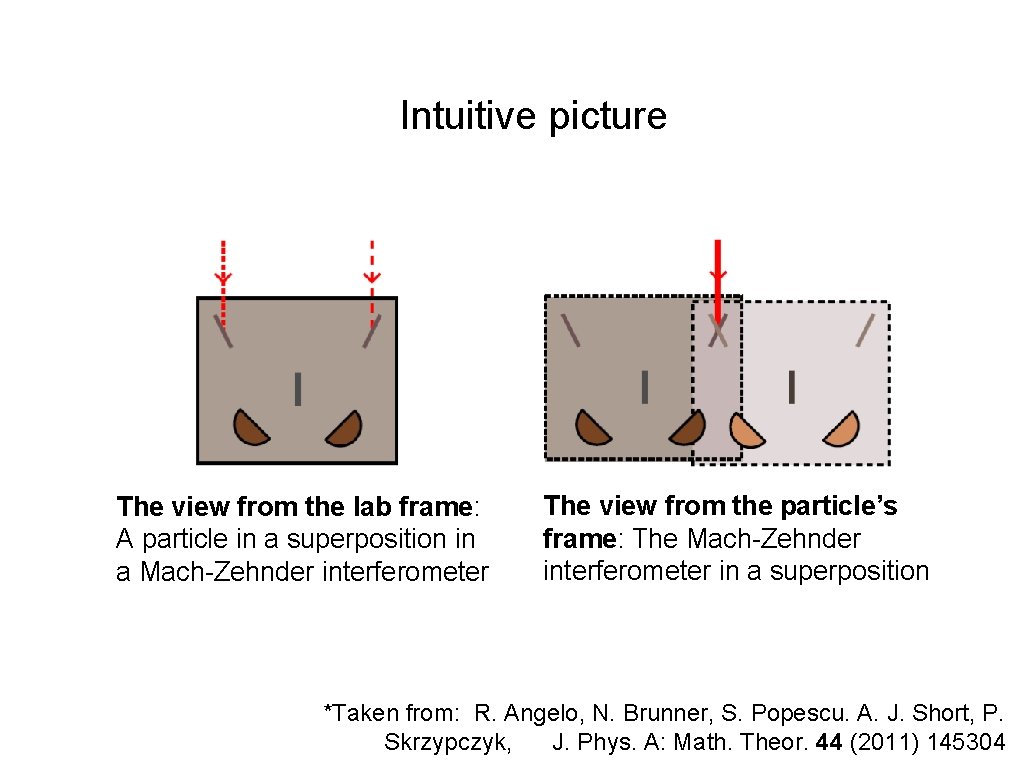 Intuitive picture

The view from the lab frame: A particle in a superposition in a Mach-Zehnder interferometer

The view from the particle's frame: The Mach-Zehnder interferometer in a superposition

*Taken from: R. Angelo, N. Brunner, S. Popescu. A. J. Short, P. Skrzypczyk, J. Phys. A: Math. Theor. 44 (2011) 145304