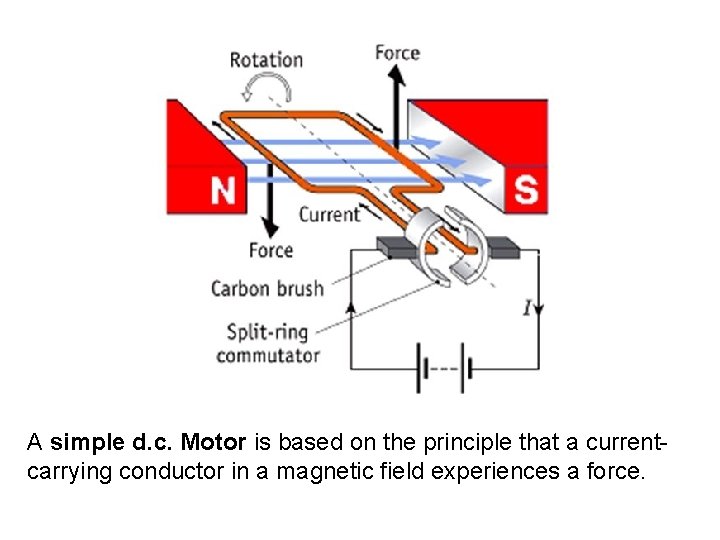 Rotation
Force
N
S
Current
Force
Carbon brush
Split-ring commutator
$I$

A simple d.c. Motor is based on the principle that a current-carrying conductor in a magnetic field experiences a force.