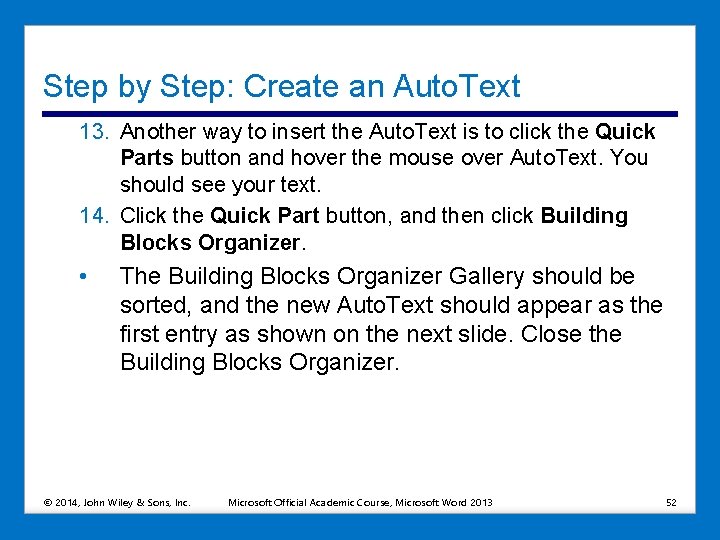 Step by Step: Create an AutoText

13. Another way to insert the AutoText is to click the Quick Parts button and hover the mouse over AutoText. You should see your text.

14. Click the Quick Part button, and then click Building Blocks Organizer.

• The Building Blocks Organizer Gallery should be sorted, and the new AutoText should appear as the first entry as shown on the next slide. Close the Building Blocks Organizer.

© 2014, John Wiley & Sons, Inc. Microsoft Official Academic Course, Microsoft Word 2013 52