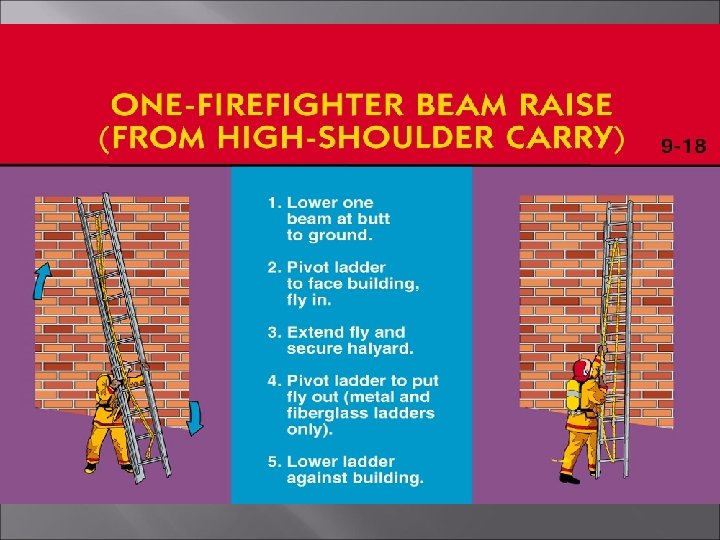 ONE-FIREFIGHTER BEAM RAISE (FROM HIGH-SHOULDER CARRY)

9-18

1. Lower one beam at butt to ground.

2. Pivot ladder to face building, fly in.

3. Extend fly and secure halyard.

4. Pivot ladder to put fly out (metal and fiberglass ladders only).

5. Lower ladder against building.