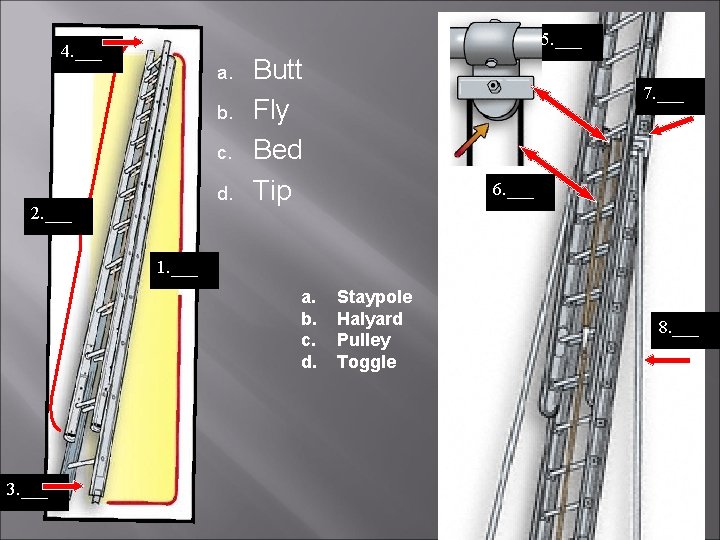 4.___

2.___

1.___

3.___

a. Butt
b. Fly
c. Bed
d. Tip

a. Staypole
b. Halyard
c. Pulley
d. Toggle

5.___

7.___

6.___

8.___