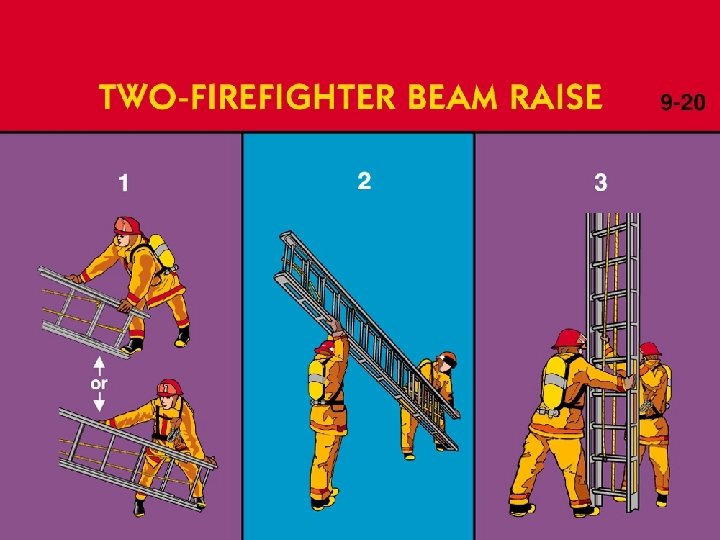 TWO-FIREFIGHTER BEAM RAISE

9-20

1

or

2

3