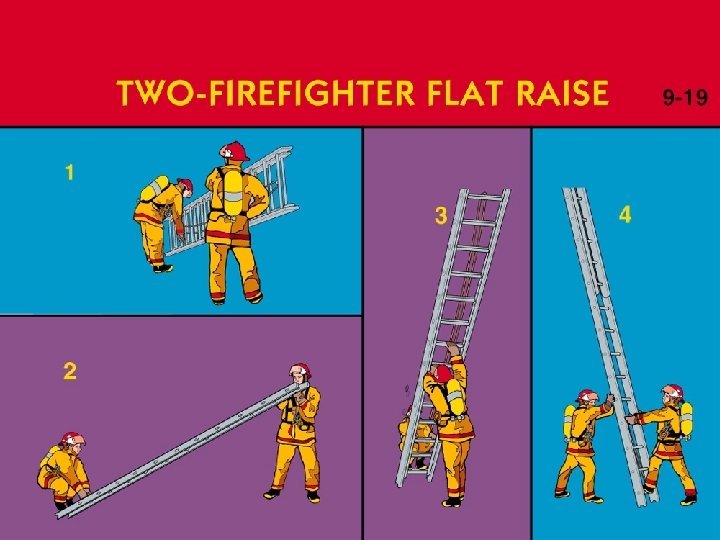 TWO-FIREFIGHTER FLAT RAISE

9-19

1

2

3

4