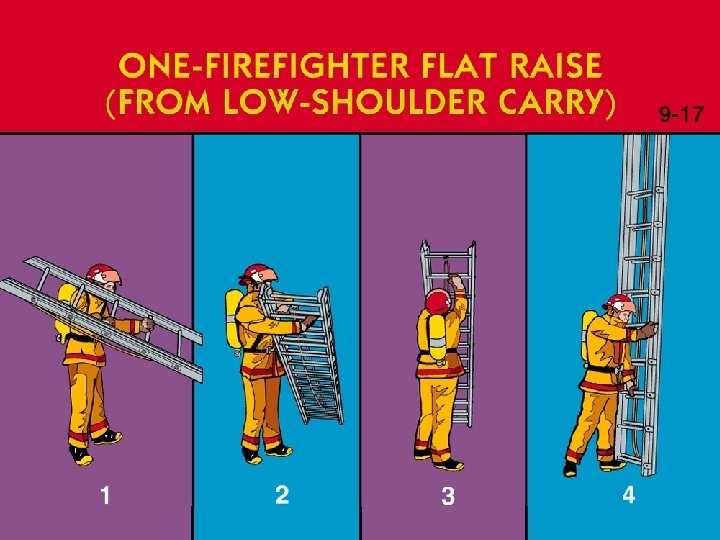 ONE-FIREFIGHTER FLAT RAISE
(FROM LOW-SHOULDER CARRY)

9-17

1

2

3

4