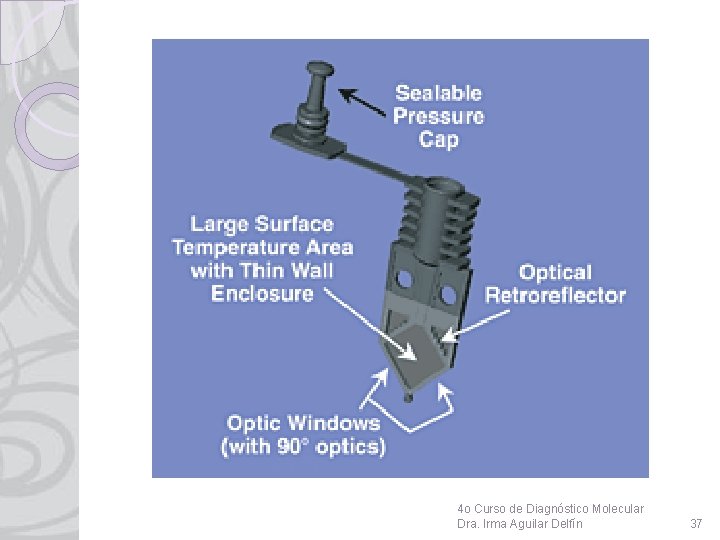 Sealable Pressure Cap

Large Surface Temperature Area with Thin Wall Enclosure

Optical Retroreflector

Optic Windows (with 90° optics)

4o Curso de Diagnóstico Molecular
Dra. Irma Aguilar Delfín

37