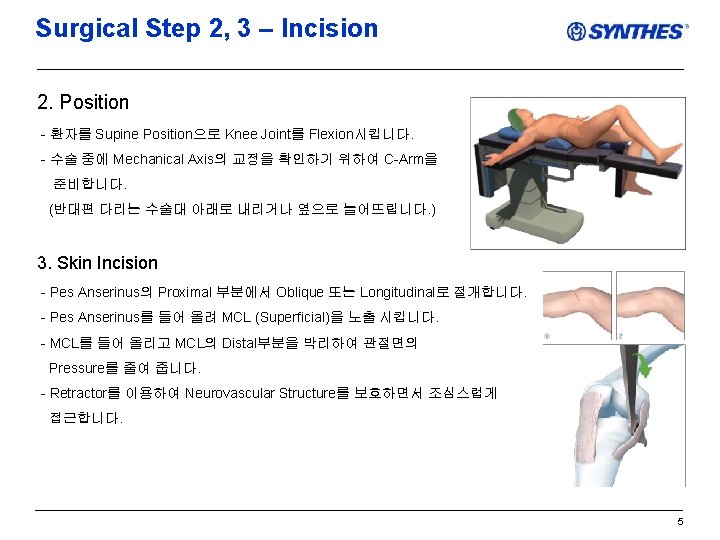 Surgical Step 2, 3 – Incision

SYNTHES®

2. Position

- 환자를 Supine Position으로 Knee Joint를 Flexion시킵니다.
- 수술 중에 Mechanical Axis의 교정을 확인하기 위하여 C-Arm을 준비합니다.
(반대편 다리는 수술대 아래로 내리거나 옆으로 늘어뜨립니다.)

3. Skin Incision

- Pes Anserinus의 Proximal 부분에서 Oblique 또는 Longitudinal로 절개합니다.
- Pes Anserinus를 들어 올려 MCL (Superficial)을 노출 시킵니다.
- MCL를 들어 올리고 MCL의 Distal부분을 박리하여 관절면의 Pressure를 줄여 줍니다.
- Retractor를 이용하여 Neurovascular Structure를 보호하면서 조심스럽게 접근합니다.

①

②

5