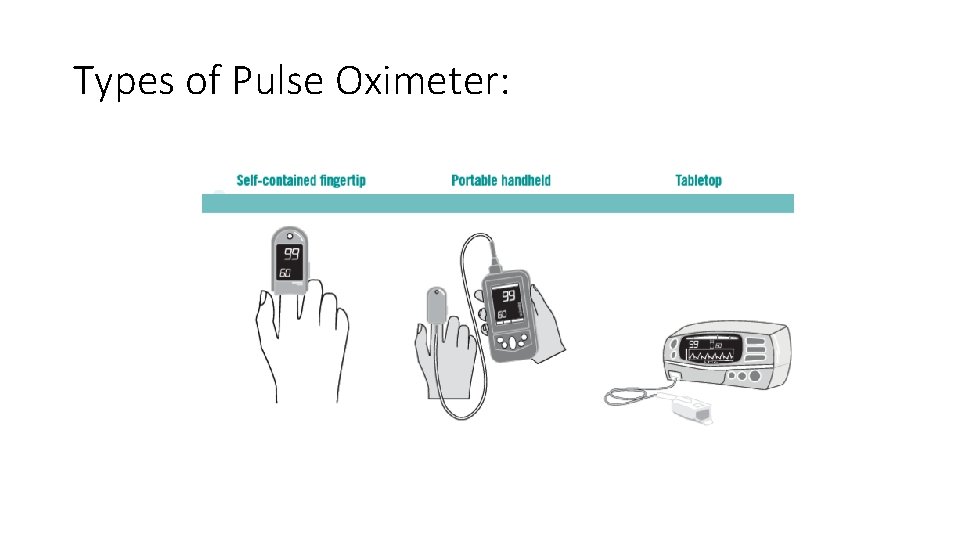 Types of Pulse Oximeter:

Self-contained fingertip

Portable handheld

Tabletop

99
60

99
60

99 60