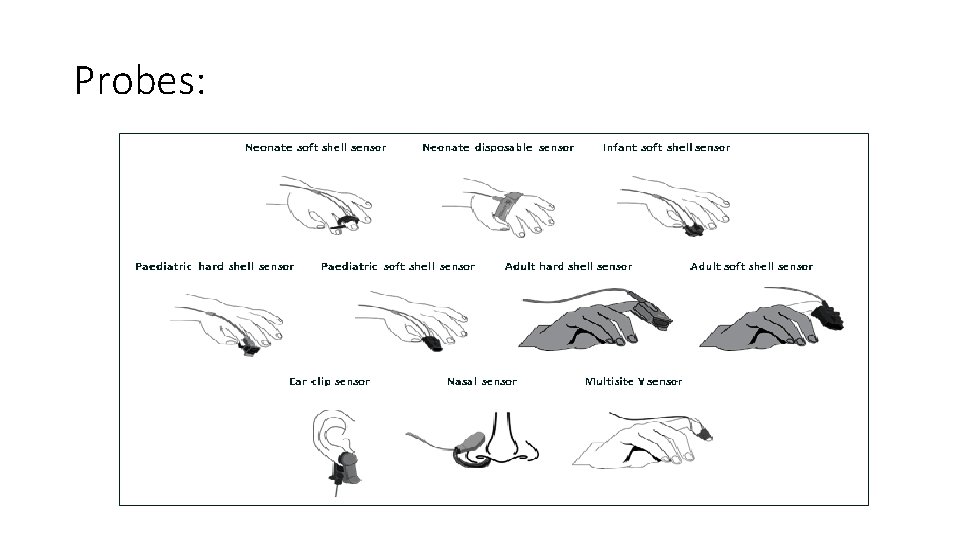 Probes:

Neonate soft shell sensor

Neonate disposable sensor

Infant soft shell sensor

Paediatric hard shell sensor

Paediatric soft shell sensor

Adult hard shell sensor

Adult soft shell sensor

Ear clip sensor

Nasal sensor

Multisite Y sensor