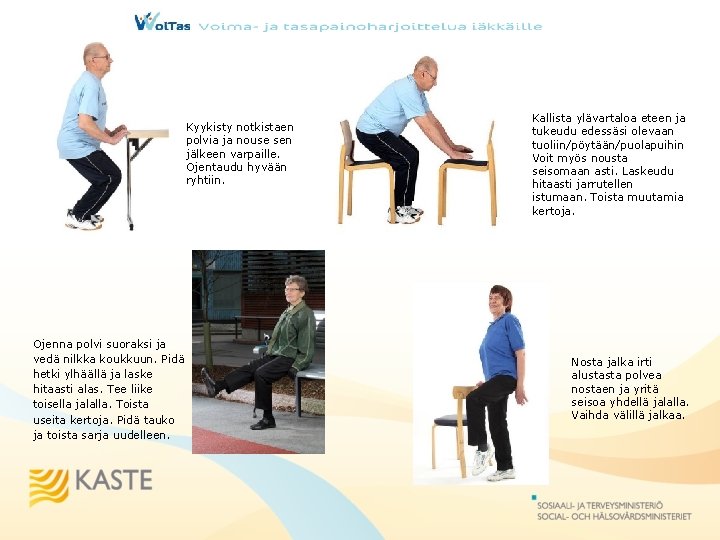 VolTas Voima- ja tasapainoharjoittelua iäkkäille

Kyykisty notkistaen polvia ja nouse sen jälkeen varpaille. Ojentaudu hyvään ryhtiin.

Kallista ylävartaloa eteen ja tukeudu edessäsi olevaan tuoliin/pöytään/puolapuihin Voit myös nousta seisomaan asti. Laskeudu hitaasti jarrutellen istumaan. Toista muutamia kertoja.

Ojenna polvi suoraksi ja vedä nilkka koukkuun. Pidä hetki ylhäällä ja laske hitaasti alas. Tee liike toisella jalalla. Toista useita kertoja. Pidä tauko ja toista sarja uudelleen.

Nosta jalka irti alustasta polvea nostaen ja yritä seisoa yhdellä jalalla. Vaihda välillä jalkaa.

KASTE

SOSIAALI- JA TERVEYSMINISTERIÖ
SOCIAL- OCH HÄLSOVÅRDSMINISTERIET