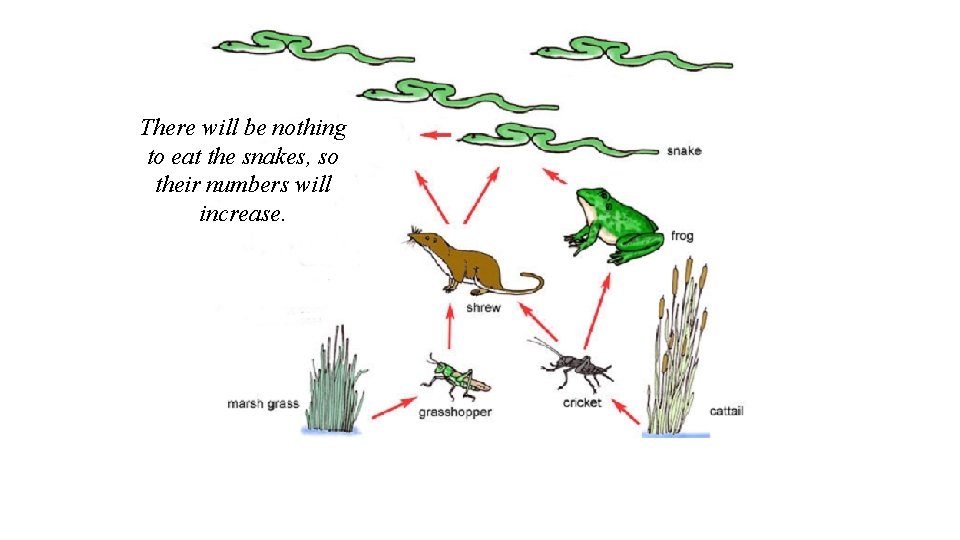 There will be nothing to eat the snakes, so their numbers will increase.

snake

frog

shrew

marsh grass

grasshopper

cricket

cattail