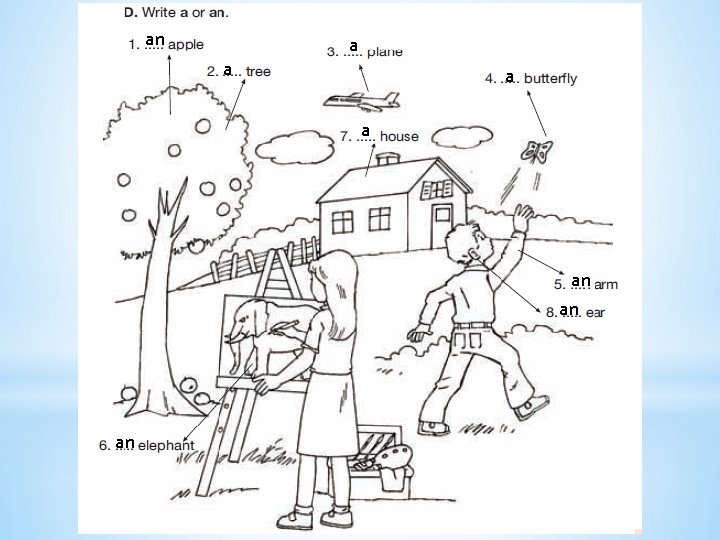 D. Write a or an.

1. an apple

2. a tree

3. a plane

4. a butterfly

7. a house

5. an arm

8. an ear

6. an elephant