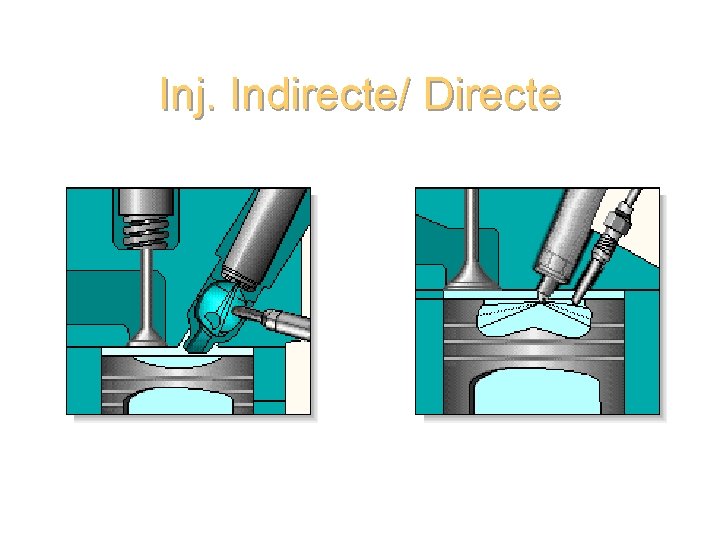 Inj. Indirecte/ Directe