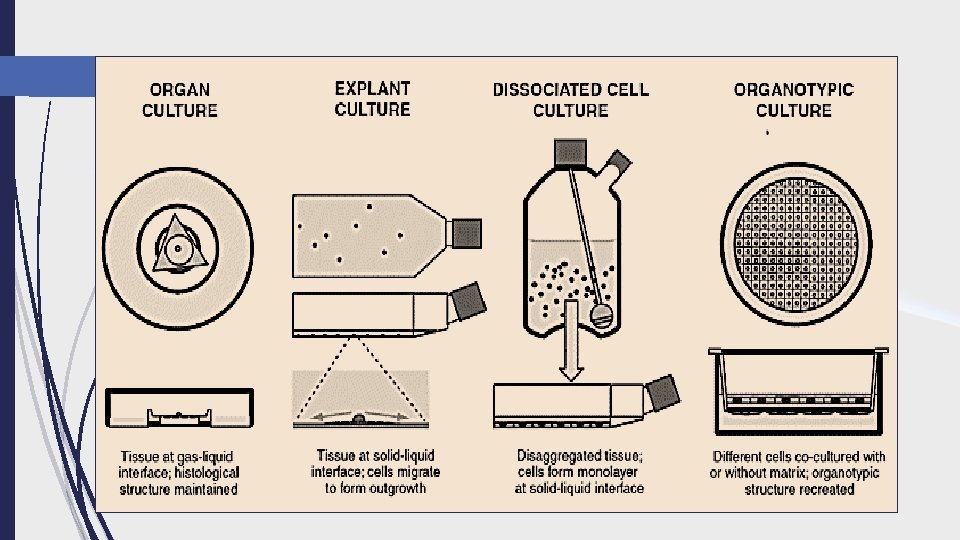 ORGAN CULTURE

EXPLANT CULTURE

DISSOCIATED CELL CULTURE

ORGANOTYPIC CULTURE

Tissue at gas-liquid interface; histological structure maintained

Tissue at solid-liquid interface; cells migrate to form outgrowth

Disaggregated tissue; cells form monolayer at solid-liquid interface

Different cells co-cultured with or without matrix; organotypic structure recreated