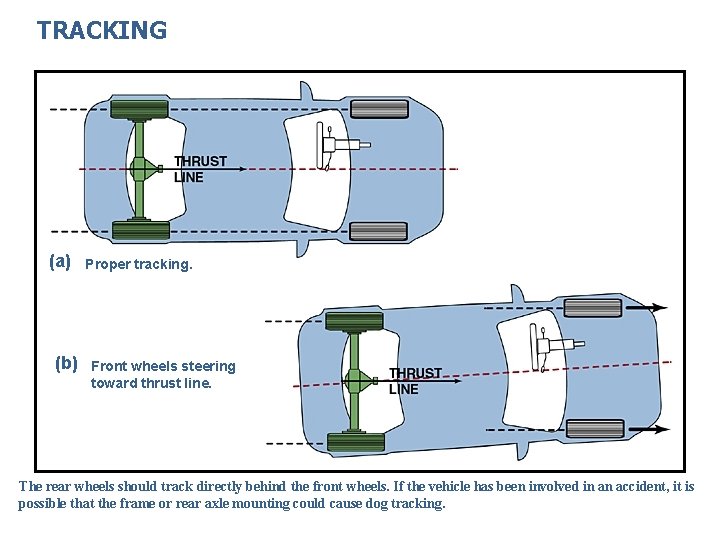 TRACKING

THRUST LINE

(a) Proper tracking.

(b) Front wheels steering toward thrust line.

THRUST LINE

The rear wheels should track directly behind the front wheels. If the vehicle has been involved in an accident, it is possible that the frame or rear axle mounting could cause dog tracking.