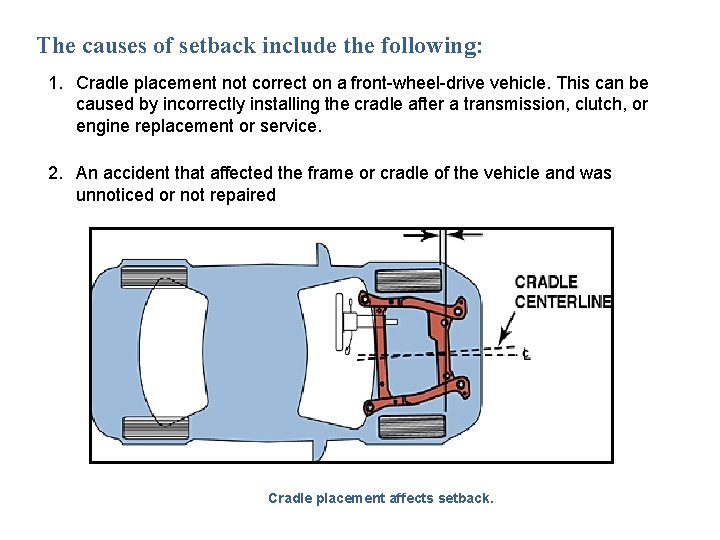 The causes of setback include the following:

1. Cradle placement not correct on a front-wheel-drive vehicle. This can be caused by incorrectly installing the cradle after a transmission, clutch, or engine replacement or service.

2. An accident that affected the frame or cradle of the vehicle and was unnoticed or not repaired

CRADLE CENTERLINE

℄

Cradle placement affects setback.