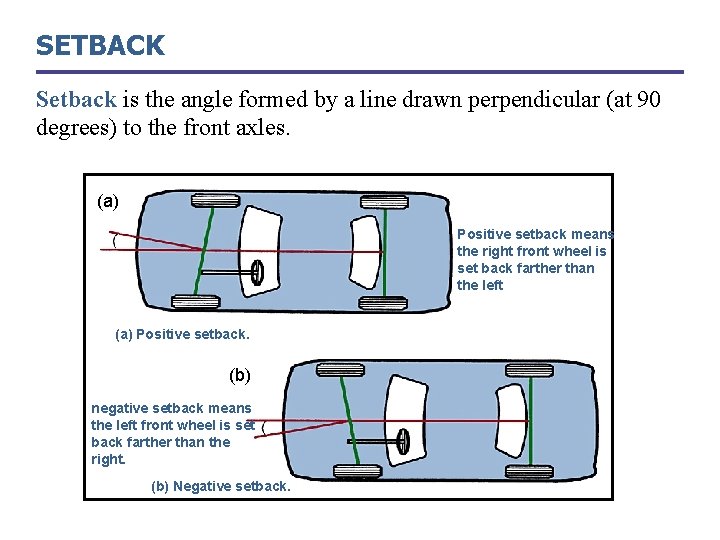 SETBACK

Setback is the angle formed by a line drawn perpendicular (at 90 degrees) to the front axles.

(a)

Positive setback means the right front wheel is set back farther than the left

(a) Positive setback.

(b)

negative setback means the left front wheel is set back farther than the right.

(b) Negative setback.