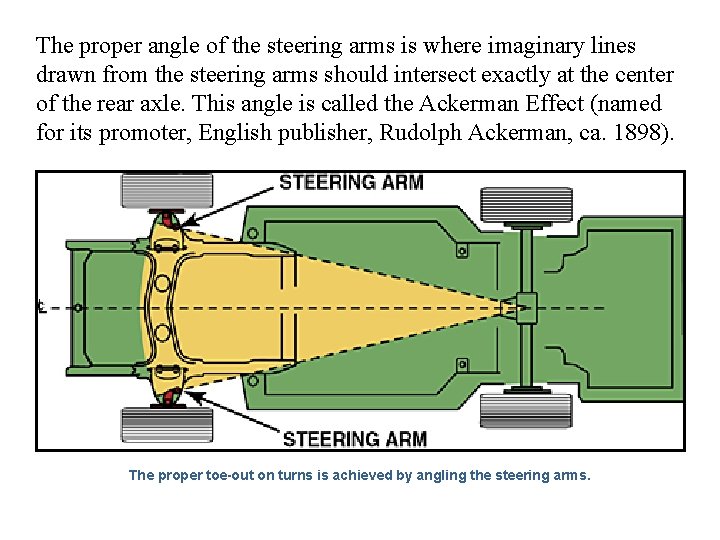 The proper angle of the steering arms is where imaginary lines drawn from the steering arms should intersect exactly at the center of the rear axle. This angle is called the Ackerman Effect (named for its promoter, English publisher, Rudolph Ackerman, ca. 1898).

STEERING ARM

STEERING ARM

The proper toe-out on turns is achieved by angling the steering arms.