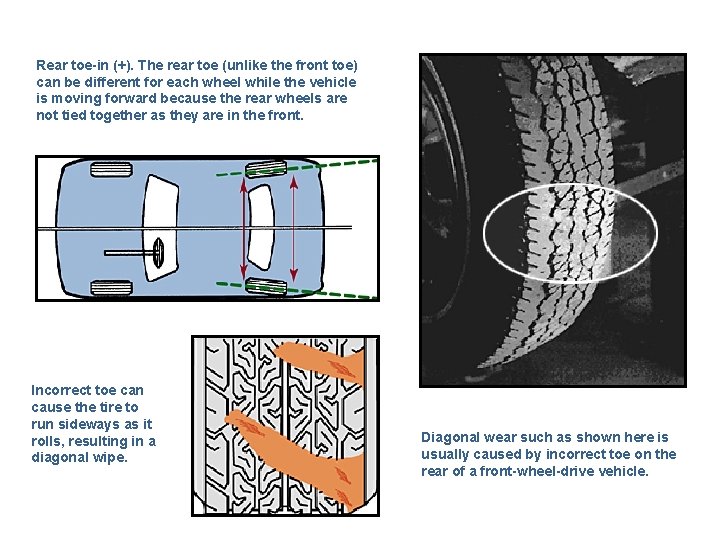 Rear toe-in (+). The rear toe (unlike the front toe) can be different for each wheel while the vehicle is moving forward because the rear wheels are not tied together as they are in the front.

Incorrect toe can cause the tire to run sideways as it rolls, resulting in a diagonal wipe.

Diagonal wear such as shown here is usually caused by incorrect toe on the rear of a front-wheel-drive vehicle.