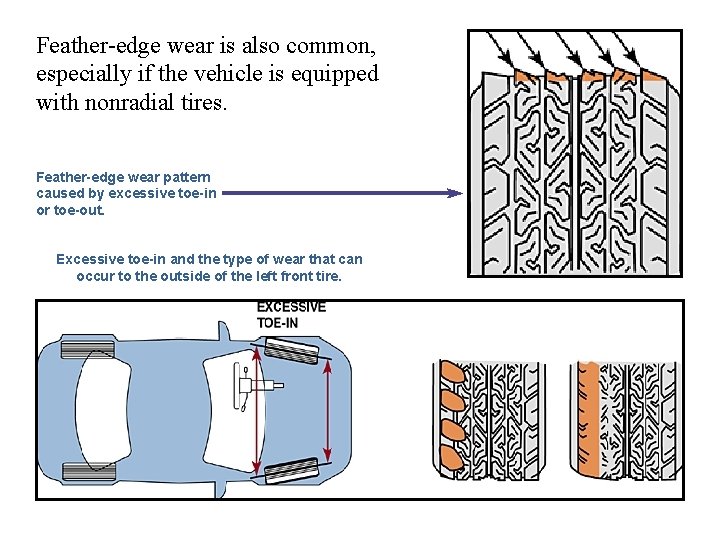 Feather-edge wear is also common, especially if the vehicle is equipped with nonradial tires.

Feather-edge wear pattern caused by excessive toe-in or toe-out.

Excessive toe-in and the type of wear that can occur to the outside of the left front tire.

EXCESSIVE TOE-IN