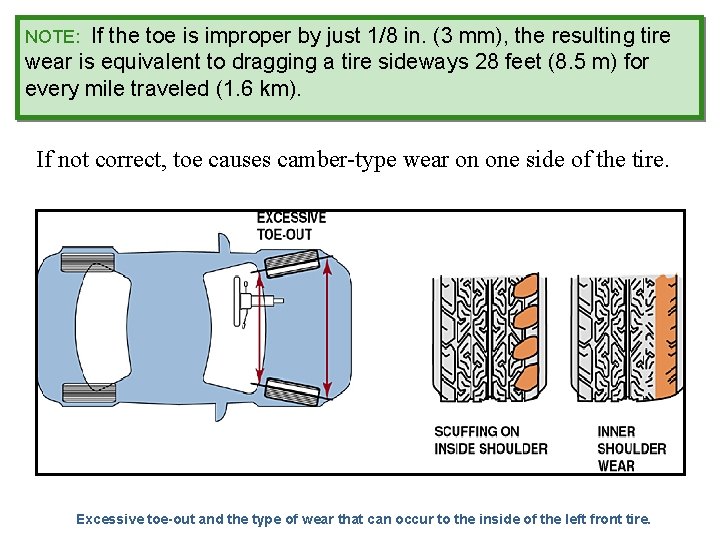 NOTE: If the toe is improper by just 1/8 in. (3 mm), the resulting tire wear is equivalent to dragging a tire sideways 28 feet (8.5 m) for every mile traveled (1.6 km).

If not correct, toe causes camber-type wear on one side of the tire.

EXCESSIVE TOE-OUT

SCUFFING ON INSIDE SHOULDER

INNER SHOULDER WEAR

Excessive toe-out and the type of wear that can occur to the inside of the left front tire.