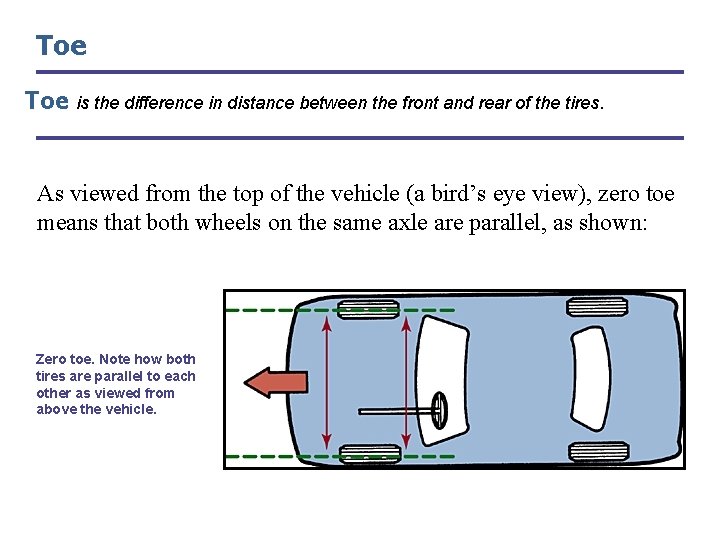 Toe

Toe is the difference in distance between the front and rear of the tires.

As viewed from the top of the vehicle (a bird's eye view), zero toe means that both wheels on the same axle are parallel, as shown:

Zero toe. Note how both tires are parallel to each other as viewed from above the vehicle.