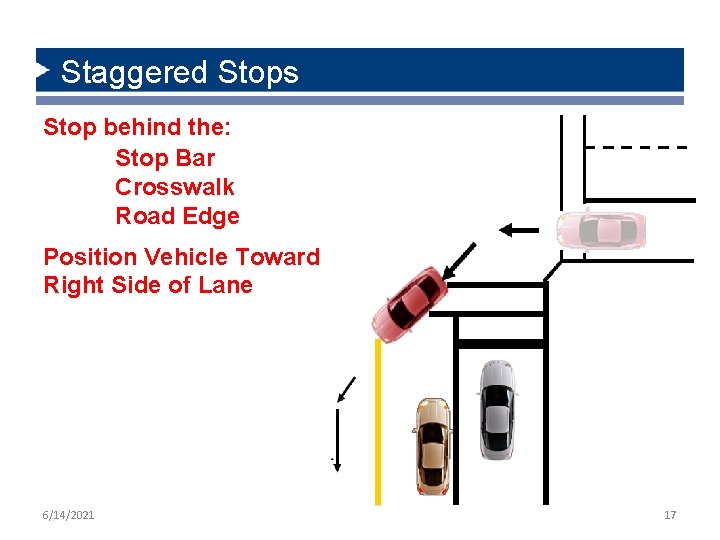 Staggered Stops

Stop behind the:
Stop Bar
Crosswalk
Road Edge

Position Vehicle Toward Right Side of Lane

6/14/2021

17