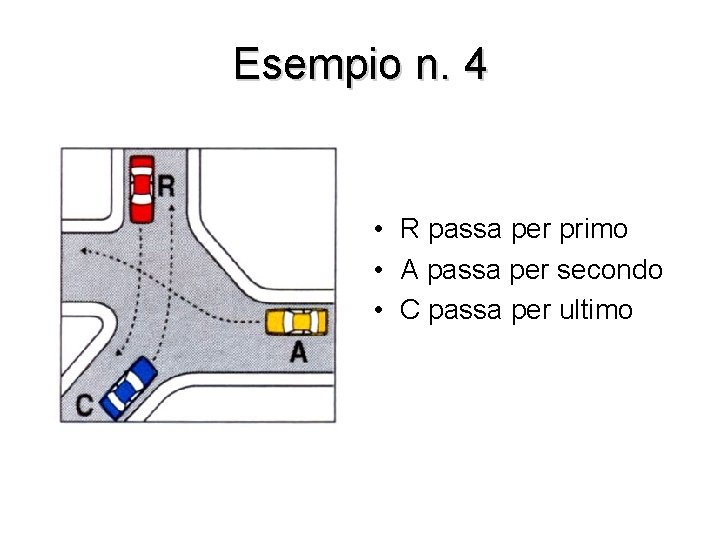 Esempio n. 4

R

A

C

• R passa per primo
• A passa per secondo
• C passa per ultimo