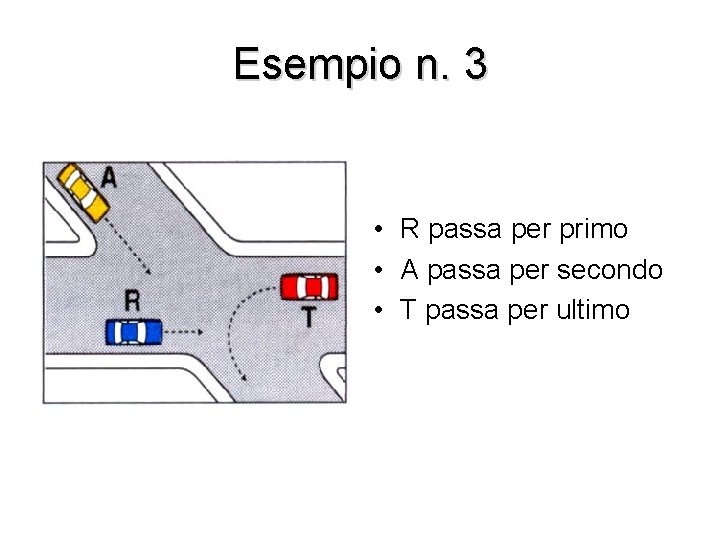 Esempio n. 3

A

R

T

• R passa per primo
• A passa per secondo
• T passa per ultimo