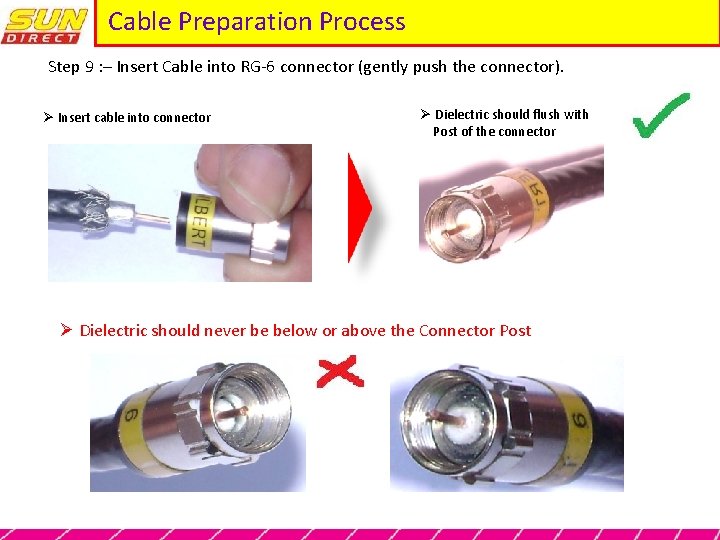 SUN DIRECT

Cable Preparation Process

Step 9 :– Insert Cable into RG-6 connector (gently push the connector).

➢ Insert cable into connector

LBERT

➢ Dielectric should flush with Post of the connector

➢ Dielectric should never be below or above the Connector Post

6

6