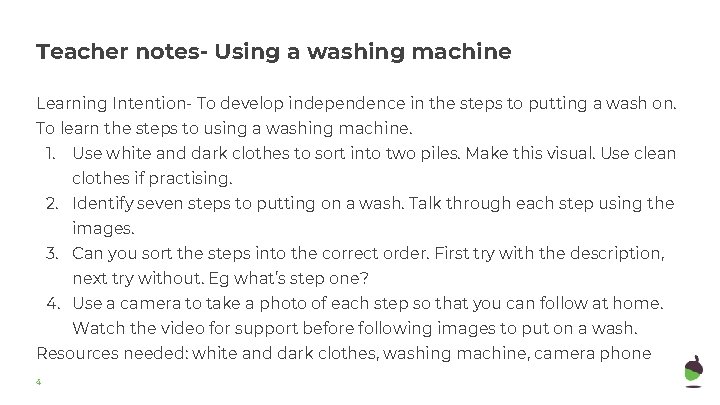 Teacher notes- Using a washing machine

Learning Intention- To develop independence in the steps to putting a wash on. To learn the steps to using a washing machine.

1. Use white and dark clothes to sort into two piles. Make this visual. Use clean clothes if practising.
2. Identify seven steps to putting on a wash. Talk through each step using the images.
3. Can you sort the steps into the correct order. First try with the description, next try without. Eg what's step one?
4. Use a camera to take a photo of each step so that you can follow at home. Watch the video for support before following images to put on a wash.

Resources needed: white and dark clothes, washing machine, camera phone

4