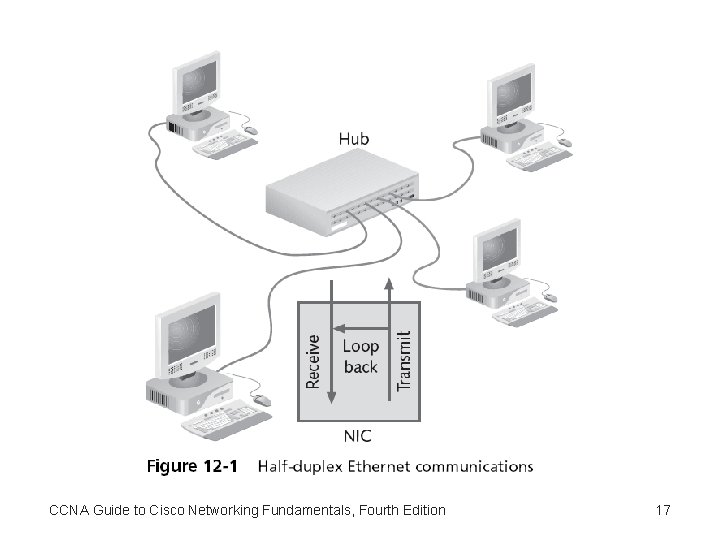 Hub

Receive

Loop back

Transmit

NIC

Figure 12-1 Half-duplex Ethernet communications

CCNA Guide to Cisco Networking Fundamentals, Fourth Edition

17