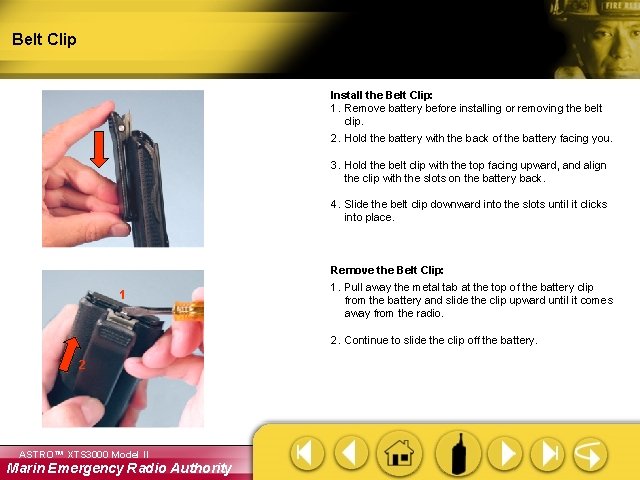 Belt Clip

FIRE RES

1

2

Install the Belt Clip:
1. Remove battery before installing or removing the belt clip.
2. Hold the battery with the back of the battery facing you.
3. Hold the belt clip with the top facing upward, and align the clip with the slots on the battery back.
4. Slide the belt clip downward into the slots until it clicks into place.

Remove the Belt Clip:
1. Pull away the metal tab at the top of the battery clip from the battery and slide the clip upward until it comes away from the radio.
2. Continue to slide the clip off the battery.

ASTRO™ XTS3000 Model II
Marin Emergency Radio Authority