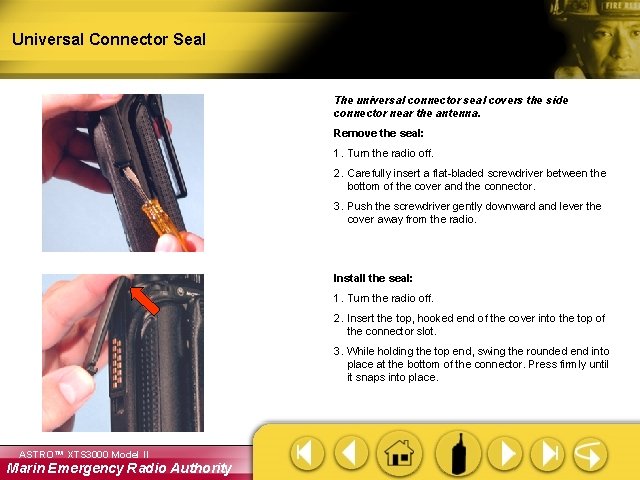 Universal Connector Seal

FIRE RES

The universal connector seal covers the side connector near the antenna.

Remove the seal:

1. Turn the radio off.

2. Carefully insert a flat-bladed screwdriver between the bottom of the cover and the connector.

3. Push the screwdriver gently downward and lever the cover away from the radio.

Install the seal:

1. Turn the radio off.

2. Insert the top, hooked end of the cover into the top of the connector slot.

3. While holding the top end, swing the rounded end into place at the bottom of the connector. Press firmly until it snaps into place.

ASTRO™ XTS3000 Model II

Marin Emergency Radio Authority