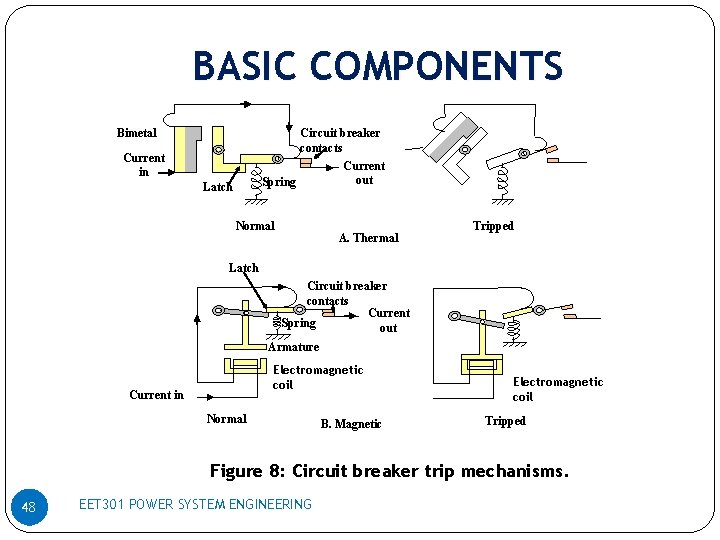 BASIC COMPONENTS

Bimetal

Current in

Latch

Spring

Circuit breaker contacts

Current out

Normal

A. Thermal

Tripped

Latch

Circuit breaker contacts

Current out

Spring

Armature

Electromagnetic coil

Current in

Normal

B. Magnetic

Electromagnetic coil

Tripped

Figure 8: Circuit breaker trip mechanisms.

48

EET301 POWER SYSTEM ENGINEERING