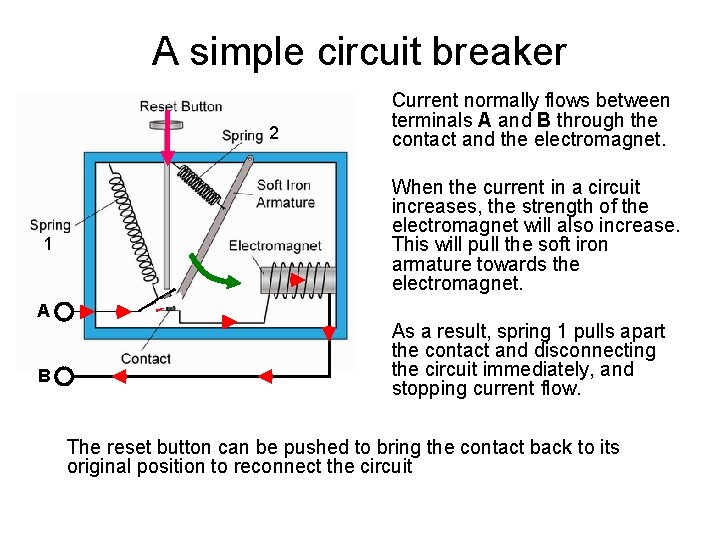 A simple circuit breaker

Reset Button
Spring 2
Soft Iron Armature
Spring 1
Electromagnet
A
Contact
B

Current normally flows between terminals A and B through the contact and the electromagnet.

When the current in a circuit increases, the strength of the electromagnet will also increase. This will pull the soft iron armature towards the electromagnet.

As a result, spring 1 pulls apart the contact and disconnecting the circuit immediately, and stopping current flow.

The reset button can be pushed to bring the contact back to its original position to reconnect the circuit