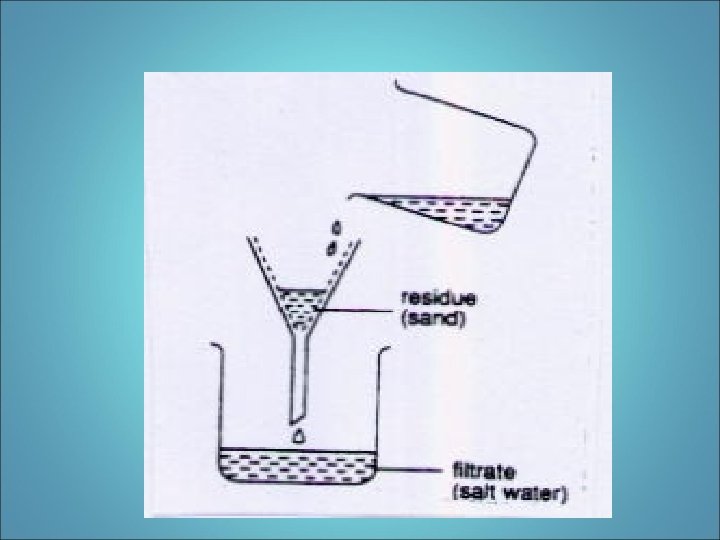 residue
(sand)

filtrate
(salt water)